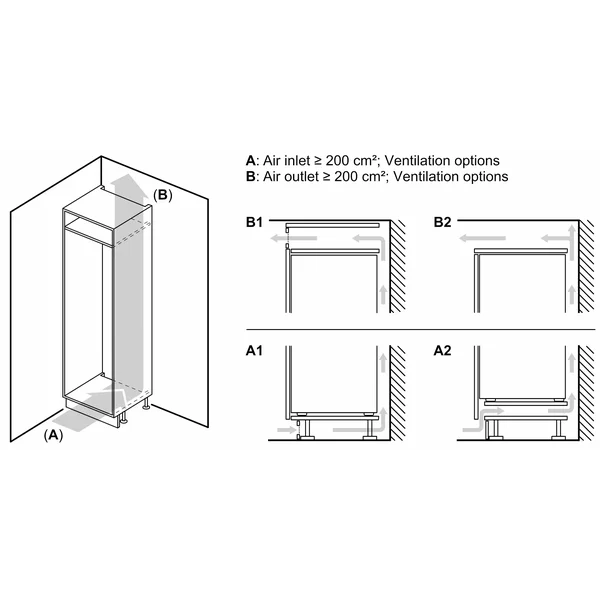 (B)

(A)

A: Air inlet ≥ 200 cm²; Ventilation options
B: Air outlet ≥ 200 cm²; Ventilation options

B1

B2

A1

A2